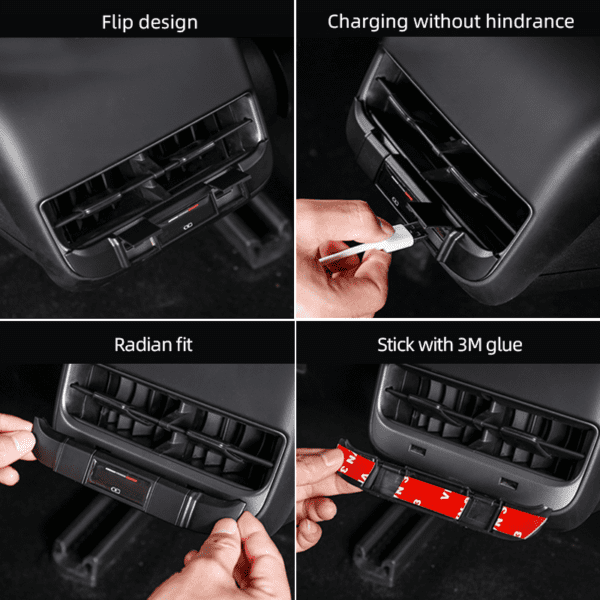 Flip design

Charging without hindrance

Radian fit

Stick with 3M glue